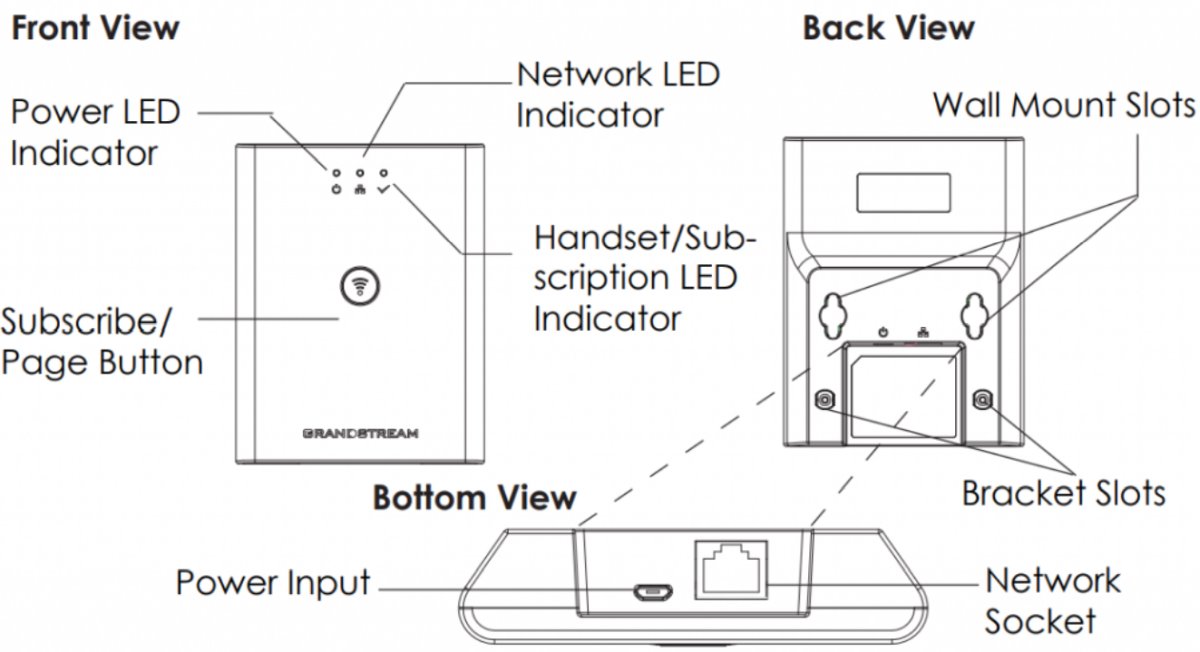 Front View

Power LED Indicator

Network LED Indicator

Handset/Subscription LED Indicator

Subscribe/ Page Button

GRANDSTREAM

Back View

Wall Mount Slots

Bracket Slots

Bottom View

Power Input

Network Socket