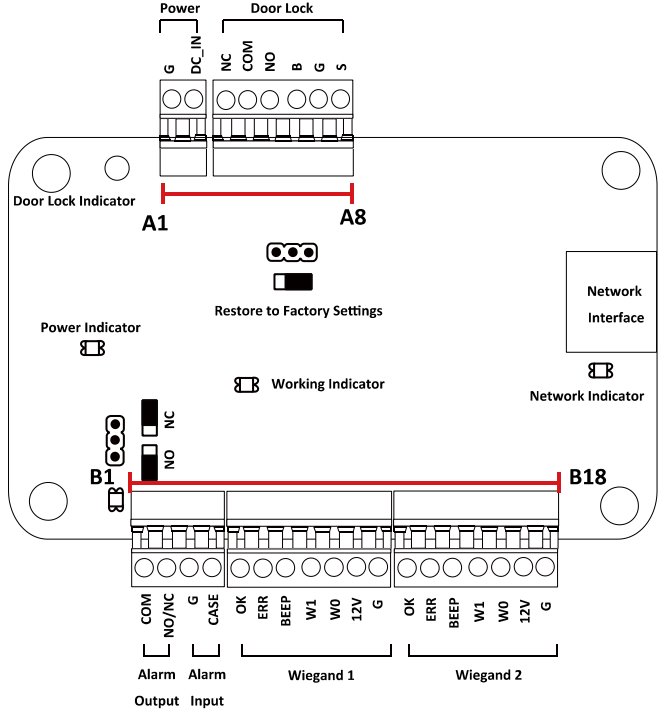 Power

Door Lock

G
DC_IN
NC
COM
NO
B
G
S

Door Lock Indicator

A1

A8

Restore to Factory Settings

Network Interface

Power Indicator

Working Indicator

Network Indicator

NC

NO

B1

B18

COM
NO/NC
G
CASE
OK
ERR
BEEP
W1
W0
12V
G
OK
ERR
BEEP
W1
W0
12V
G

Alarm Output

Alarm Input

Wiegand 1

Wiegand 2