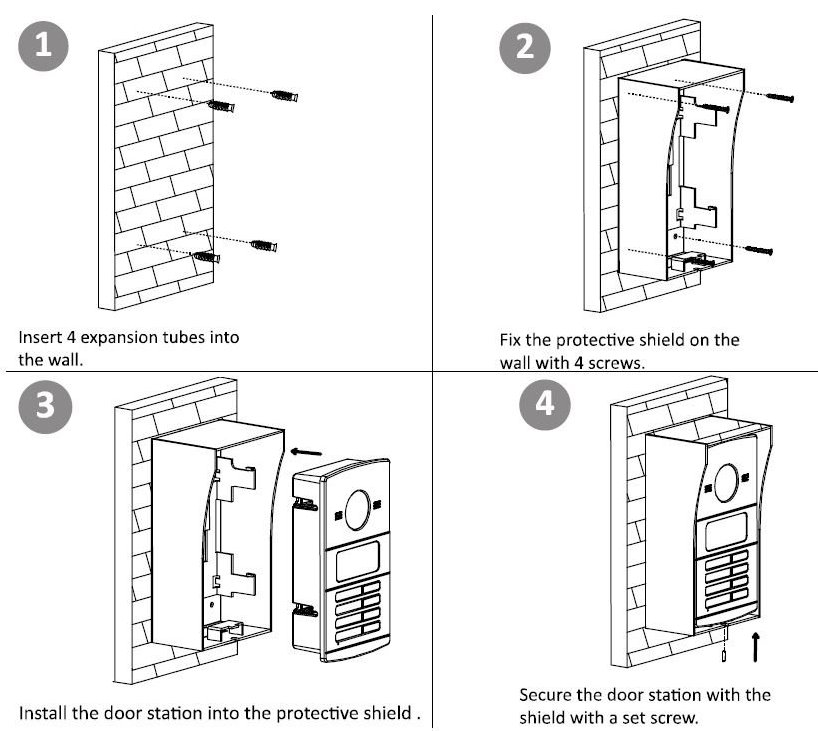 1

Insert 4 expansion tubes into the wall.

2

Fix the protective shield on the wall with 4 screws.

3

Install the door station into the protective shield .

4

Secure the door station with the shield with a set screw.