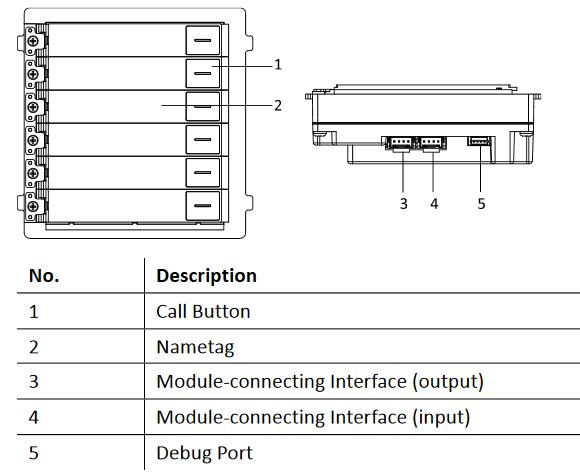 1
2
3 4 5

| No. | Description |
|---|---|
| 1 | Call Button |
| 2 | Nametag |
| 3 | Module-connecting Interface (output) |
| 4 | Module-connecting Interface (input) |
| 5 | Debug Port |