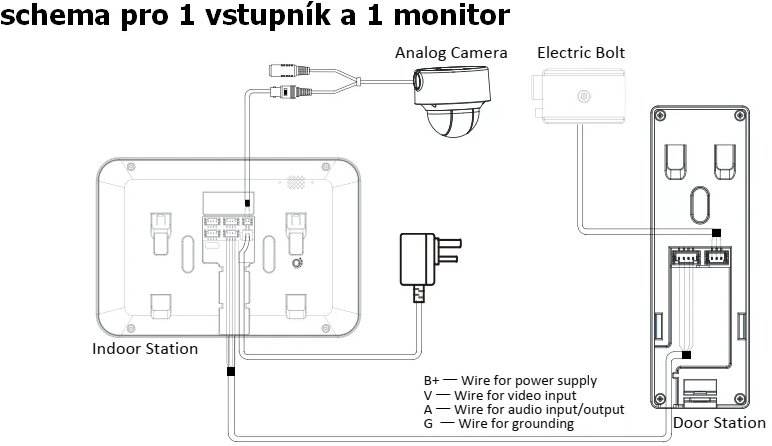 schema pro 1 vstupník a 1 monitor

Analog Camera

Electric Bolt

Indoor Station

B+ — Wire for power supply
V — Wire for video input
A — Wire for audio input/output
G — Wire for grounding

Door Station