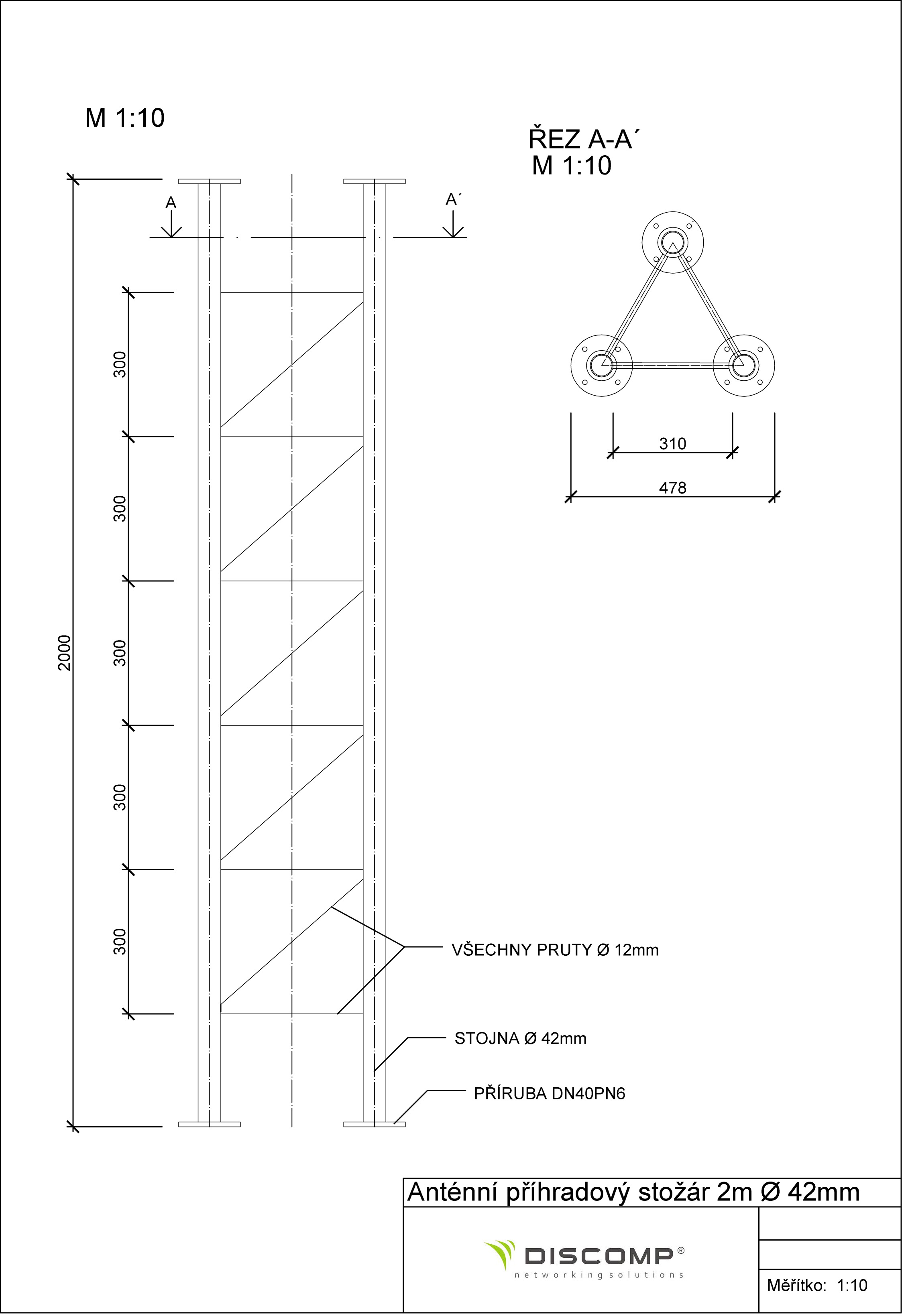 M 1:10

ŘEZ A-A´
M 1:10

A

A´

2000

300

300

300

300

300

310

478

VŠECHNY PRUTY Ø 12mm

STOJNA Ø 42mm

PŘÍRUBA DN40PN6

Anténní příhradový stožár 2m Ø 42mm

DISCOMP®
networking solutions

Měřítko: 1:10