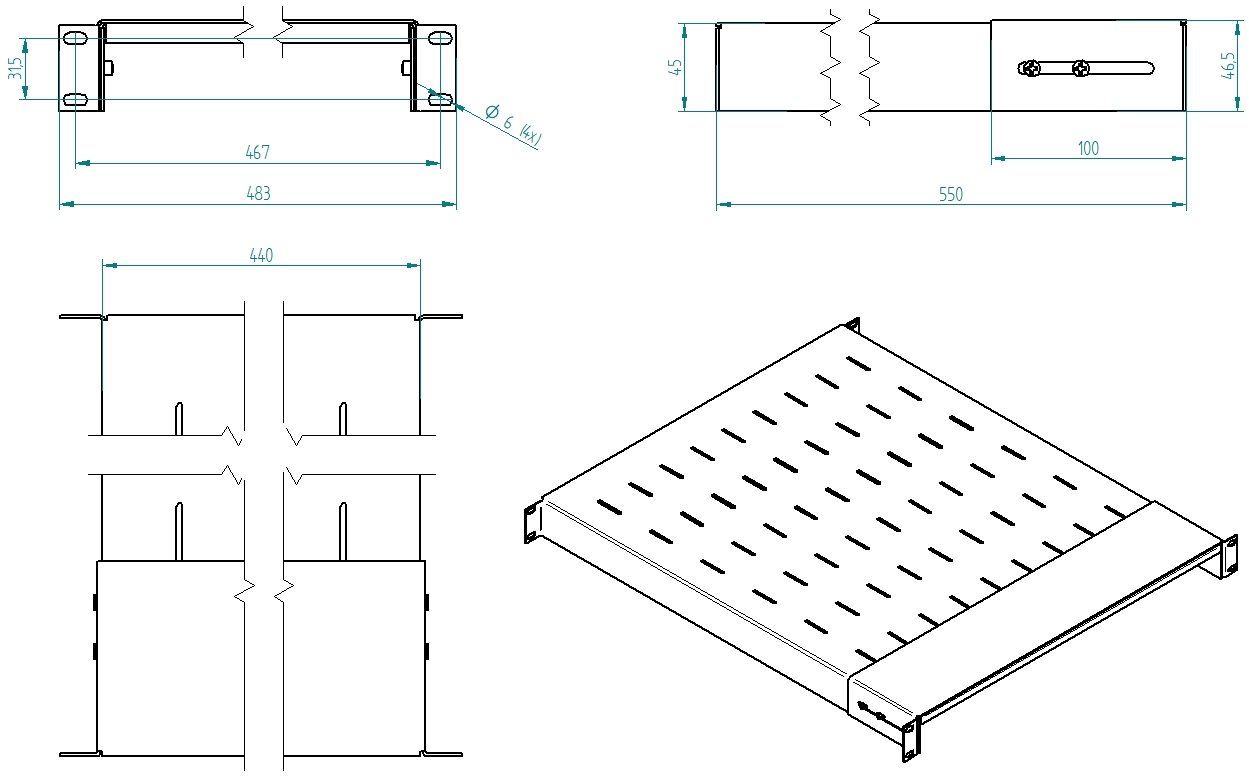 31,5

Ø 6 (4x)

467

483

45

46,5

100

550

440