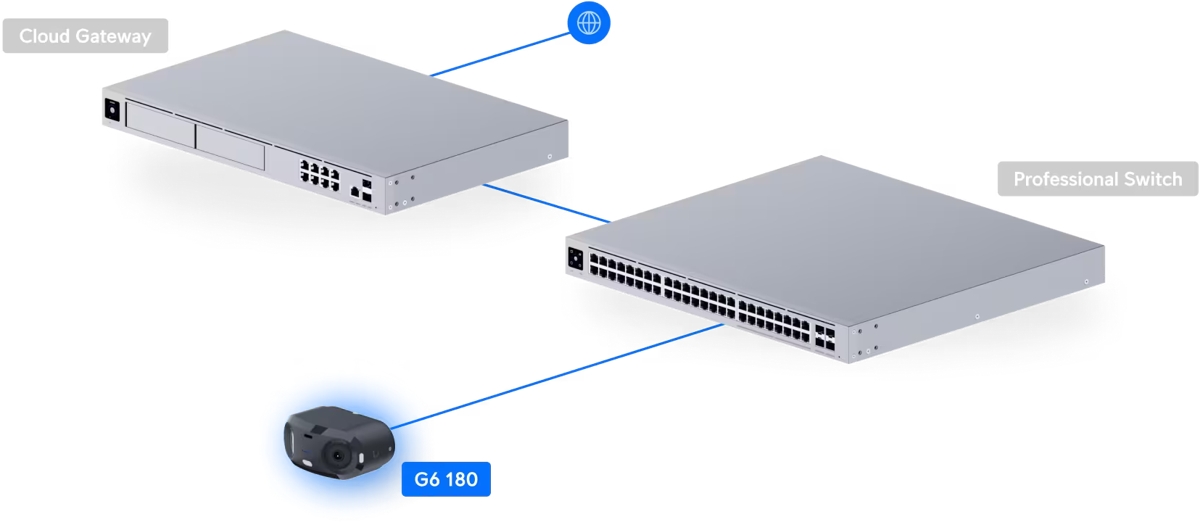 Cloud Gateway

Professional Switch

G6 180