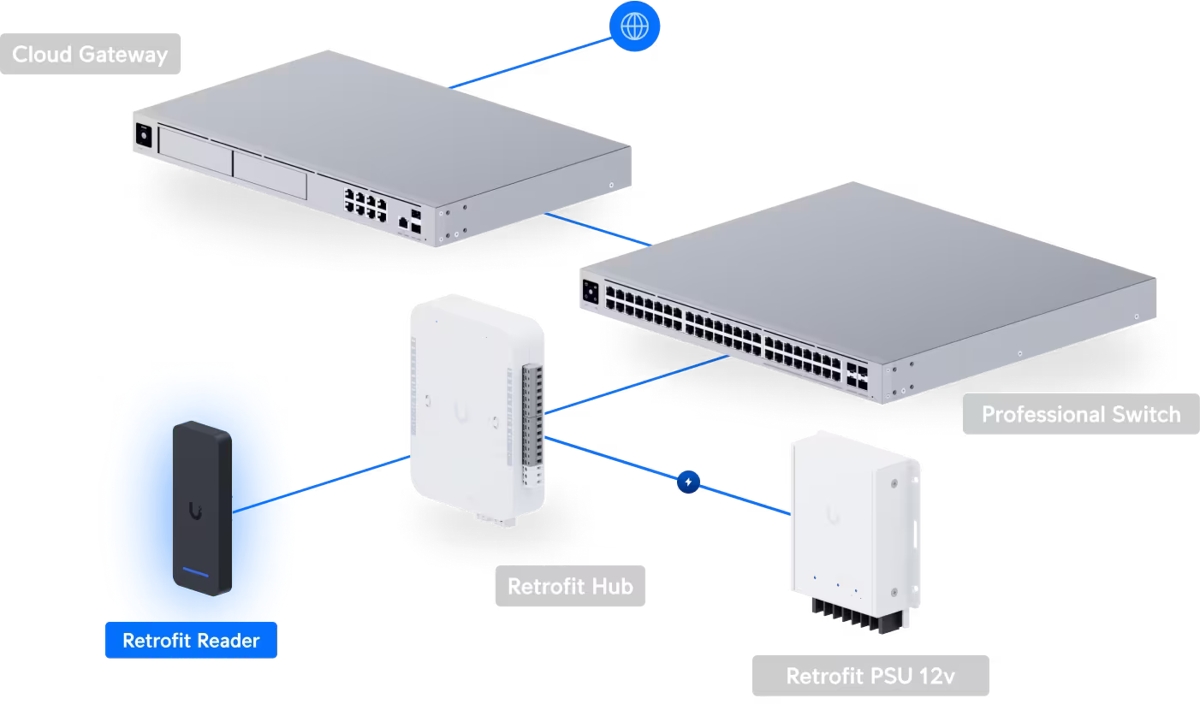 Cloud Gateway

Professional Switch

Retrofit Hub

Retrofit Reader

Retrofit PSU 12v