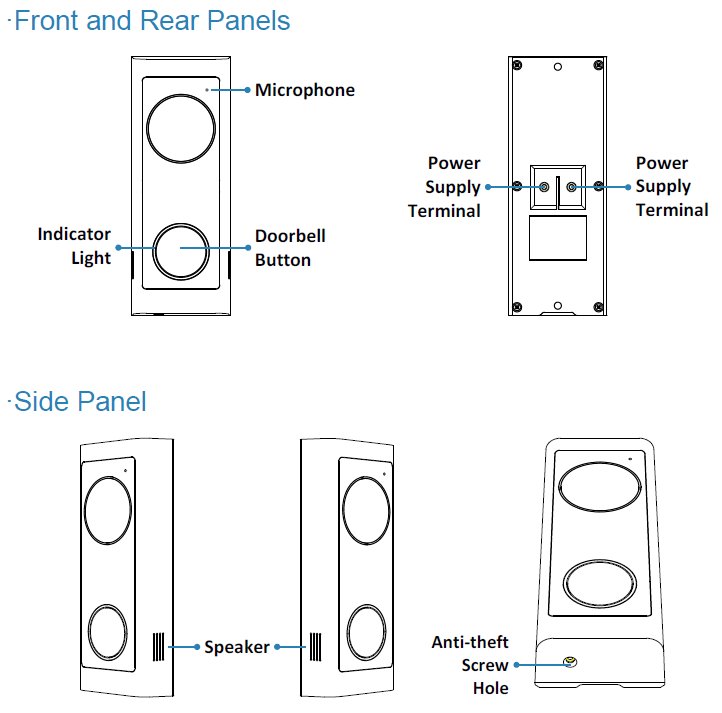 ·Front and Rear Panels

Microphone

Indicator Light

Doorbell Button

Power Supply Terminal

Power Supply Terminal

·Side Panel

Speaker

Anti-theft Screw Hole